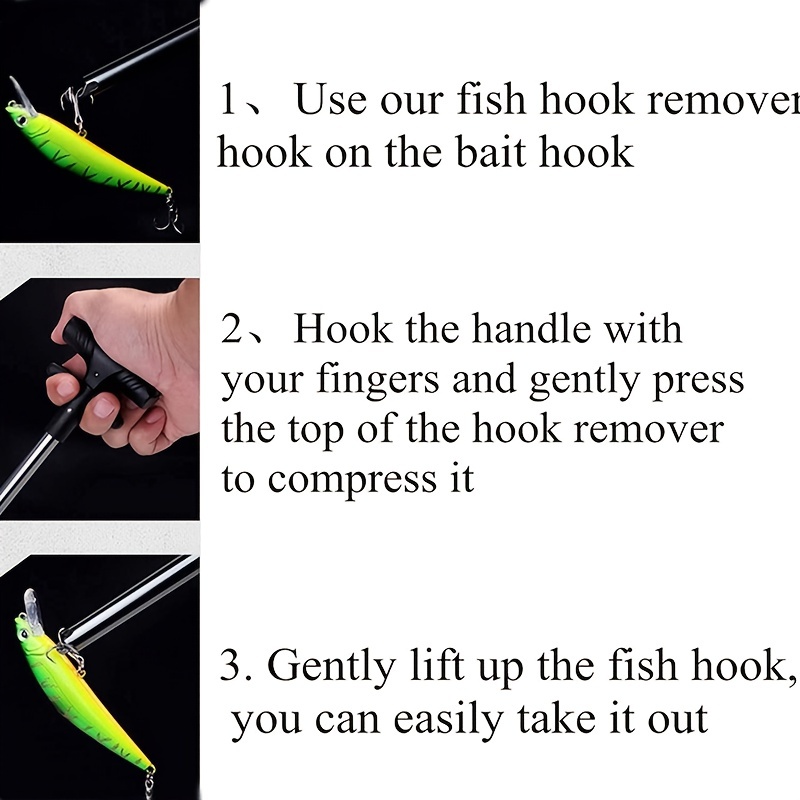 1、 Use our fish hook remover hook on the bait hook

2、 Hook the handle with your fingers and gently press the top of the hook remover to compress it

3. Gently lift up the fish hook, you can easily take it out