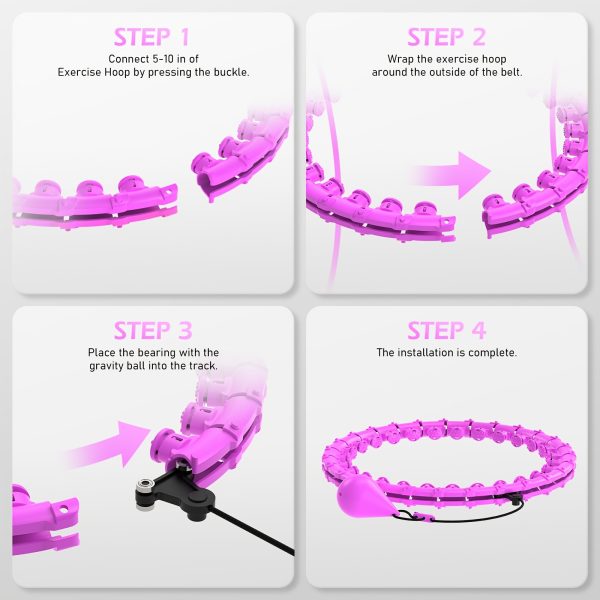 STEP 1

Connect 5-10 in of Exercise Hoop by pressing the buckle.

STEP 2

Wrap the exercise hoop around the outside of the belt.

STEP 3

Place the bearing with the gravity ball into the track.

STEP 4

The installation is complete.