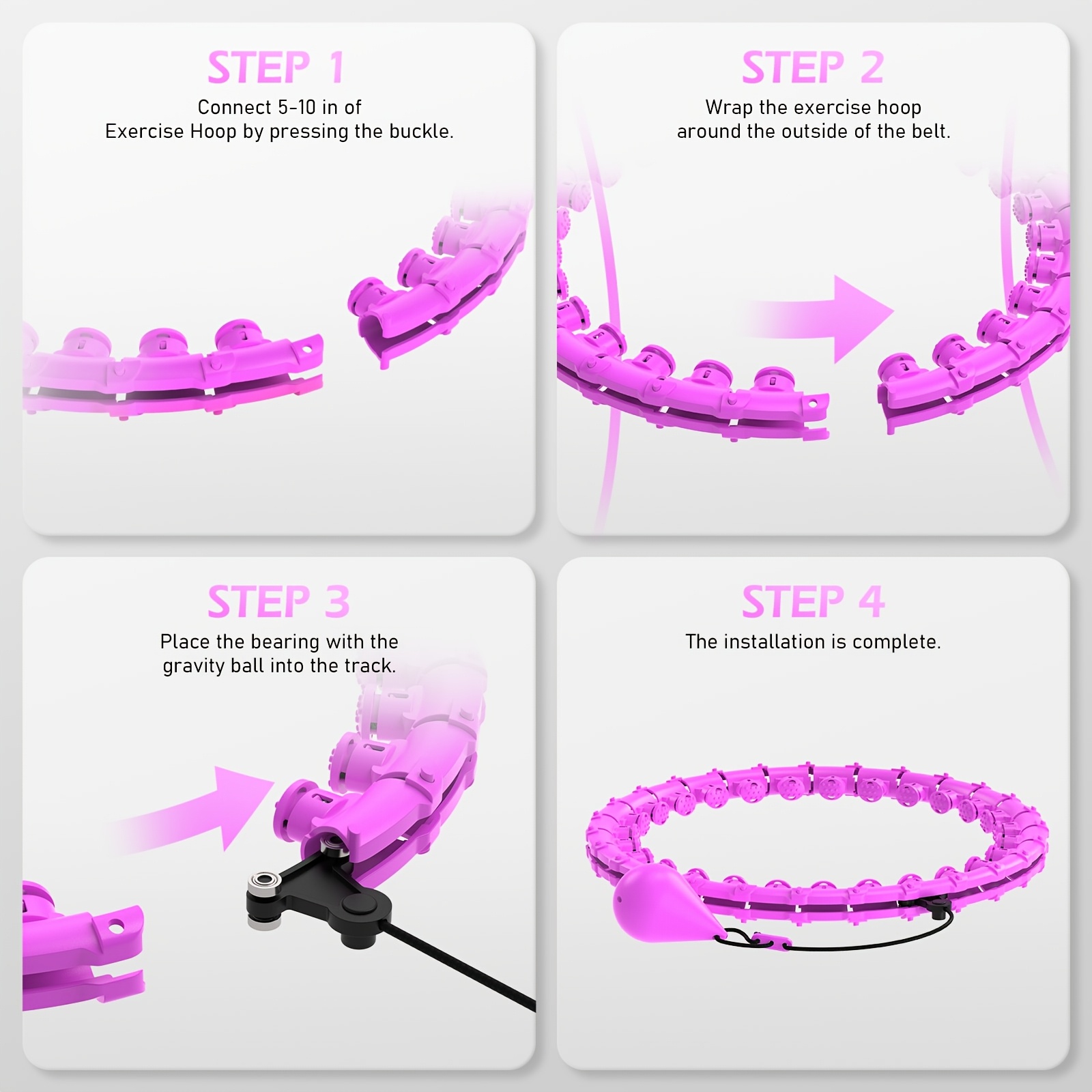 STEP 1

Connect 5-10 in of Exercise Hoop by pressing the buckle.

STEP 2

Wrap the exercise hoop around the outside of the belt.

STEP 3

Place the bearing with the gravity ball into the track.

STEP 4

The installation is complete.