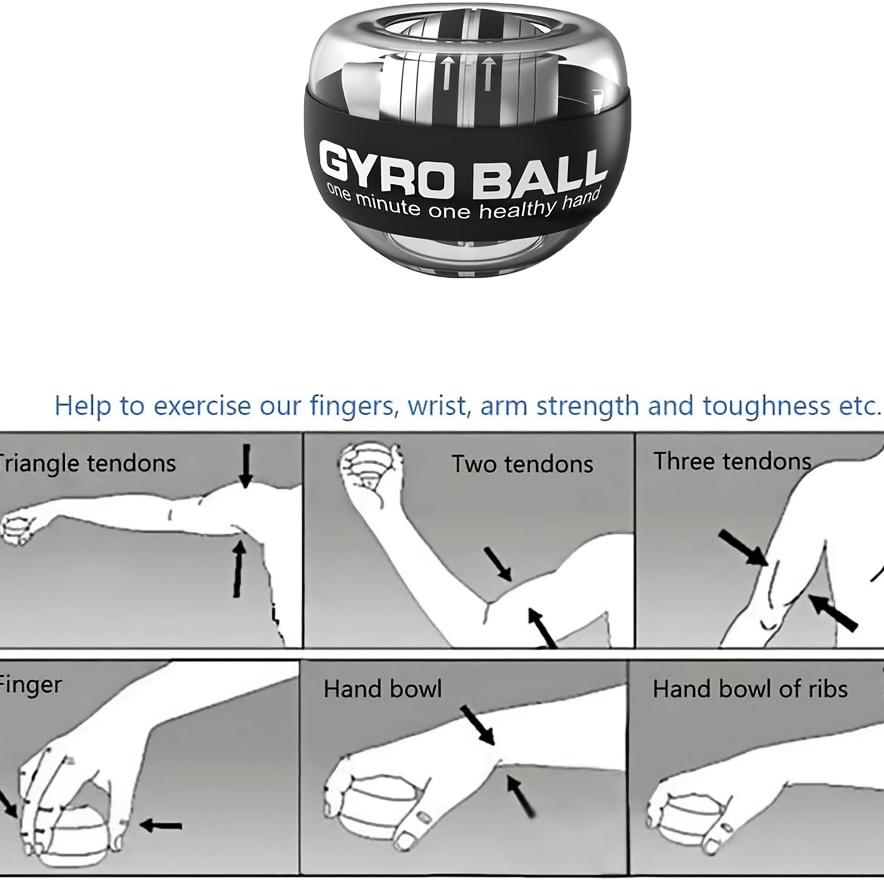 GYRO BALL
one minute one healthy hand

Help to exercise our fingers, wrist, arm strength and toughness etc.

Triangle tendons

Two tendons

Three tendons

Finger

Hand bowl

Hand bowl of ribs